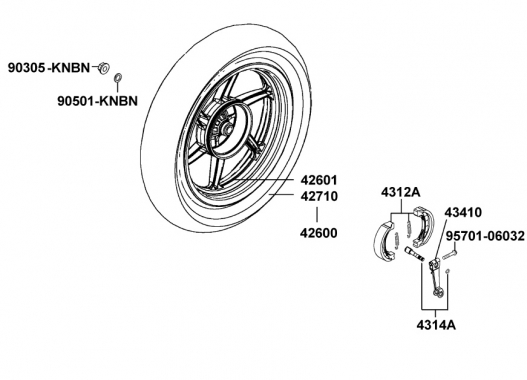 90305-KNBN
90501-KNBN
42601
42710
42600
4312A
43410
95701-06032
4314A